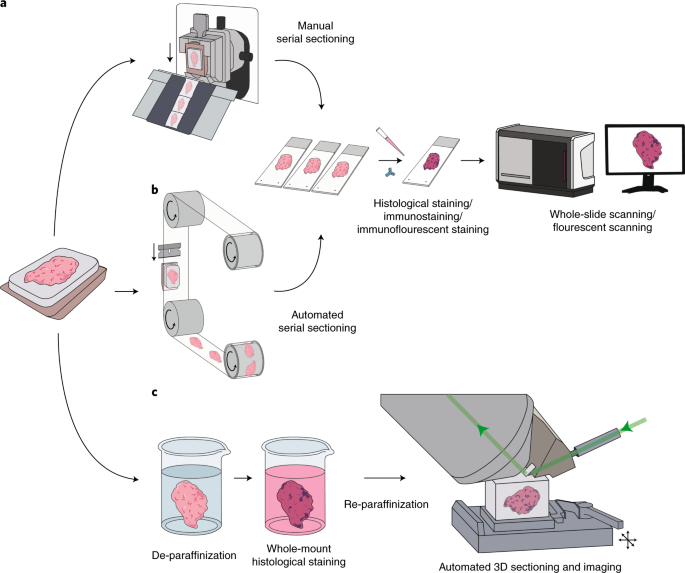 a

Manual serial sectioning

Histological staining/ immunostaining/ immunoflourescent staining

Whole-slide scanning/ flourescent scanning

b

Automated serial sectioning

c

De-paraffinization

Whole-mount histological staining

Re-paraffinization

Automated 3D sectioning and imaging